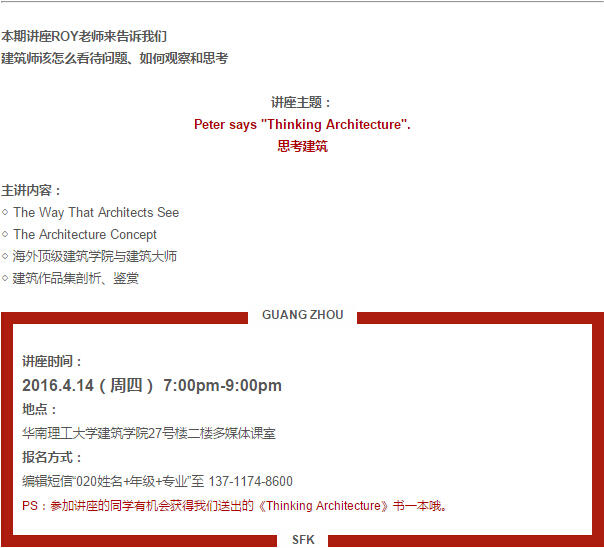 本期讲座ROY老师来告诉我们
建筑师该怎么看待问题、如何观察和思考

讲座主题：
Peter says "Thinking Architecture".
思考建筑

主讲内容：
◇ The Way That Architects See
◇ The Architecture Concept
◇ 海外顶级建筑学院与建筑大师
◇ 建筑作品集剖析、鉴赏

GUANG ZHOU

讲座时间：
2016.4.14（周四） 7:00pm-9:00pm
地点：
华南理工大学建筑学院27号楼二楼多媒体课室
报名方式：
编辑短信“020姓名+年级+专业”至 137-1174-8600
PS：参加讲座的同学有机会获得我们送出的《Thinking Architecture》书一本哦。

SFK