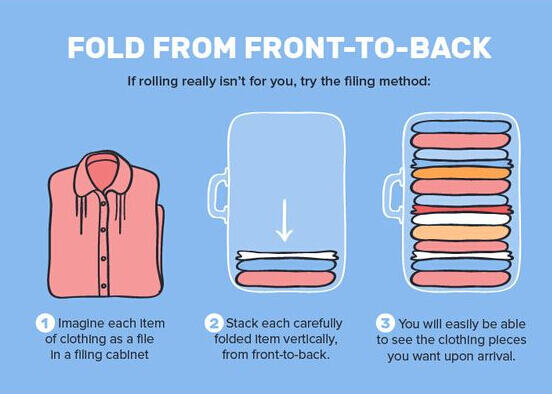 FOLD FROM FRONT-TO-BACK

If rolling really isn't for you, try the filing method:

1 Imagine each item of clothing as a file in a filing cabinet

2 Stack each carefully folded item vertically, from front-to-back.

3 You will easily be able to see the clothing pieces you want upon arrival.