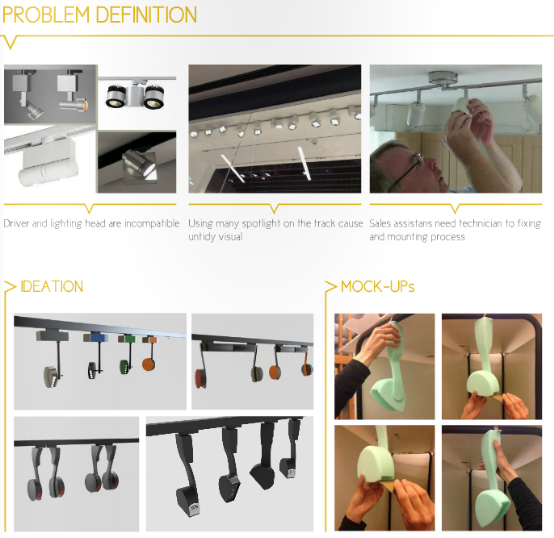 PROBLEM DEFINITION

Driver and lighting head are incompatible

Using many spotlight on the track cause untidy visual

Sales assistans need technician to fixing and mounting process

IDEATION

MOCK-UPs